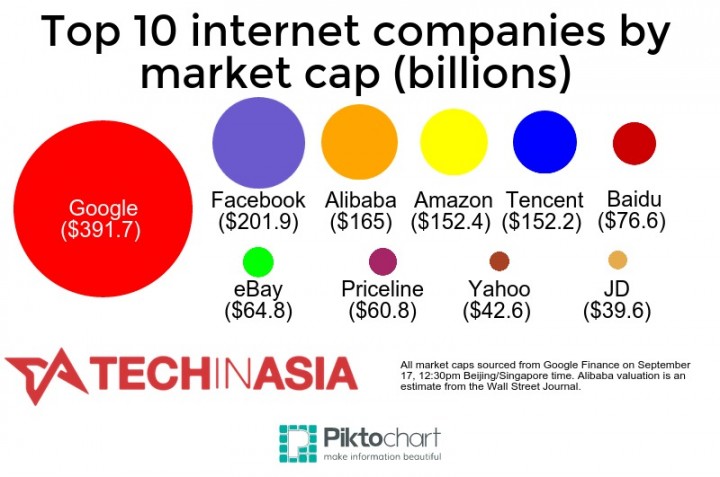 Top 10 internet companies by market cap (billions)

Google
($391.7)

Facebook
($201.9)

Alibaba
($165)

Amazon
($152.4)

Tencent
($152.2)

Baidu
($76.6)

eBay
($64.8)

Priceline
($60.8)

Yahoo
($42.6)

JD
($39.6)

TECHINASIA

All market caps sourced from Google Finance on September 17, 12:30pm Beijing/Singapore time. Alibaba valuation is an estimate from the Wall Street Journal.

Piktochart
make information beautiful